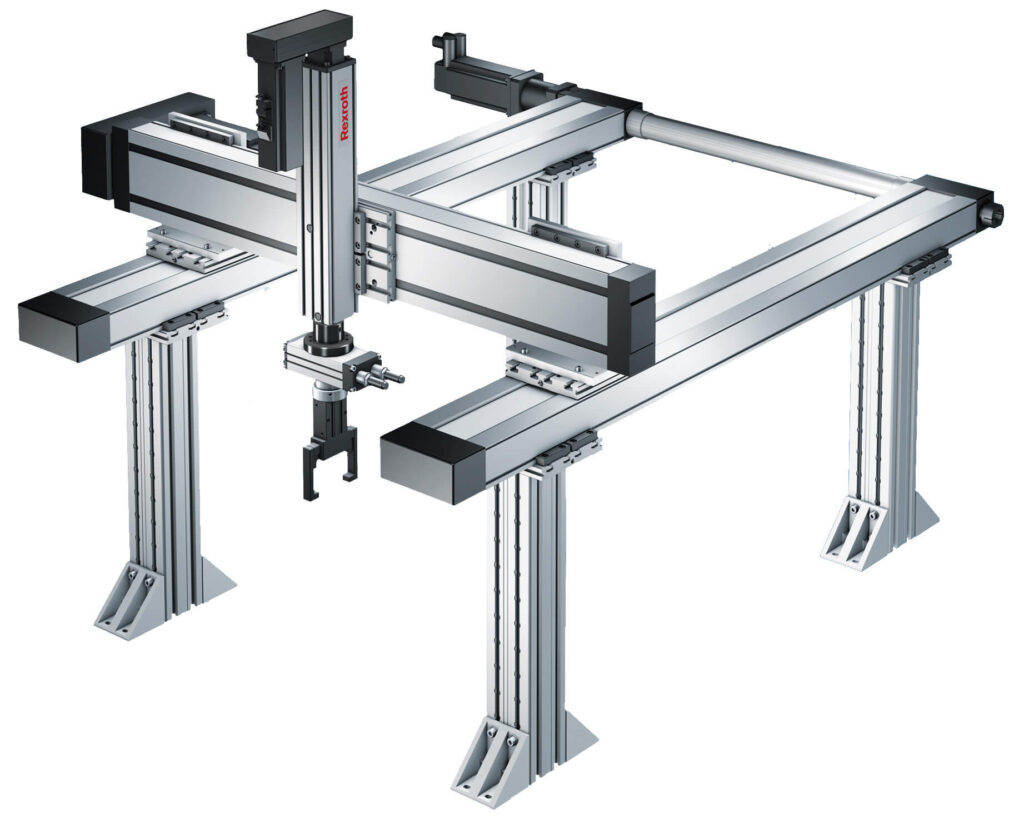 Rexroth